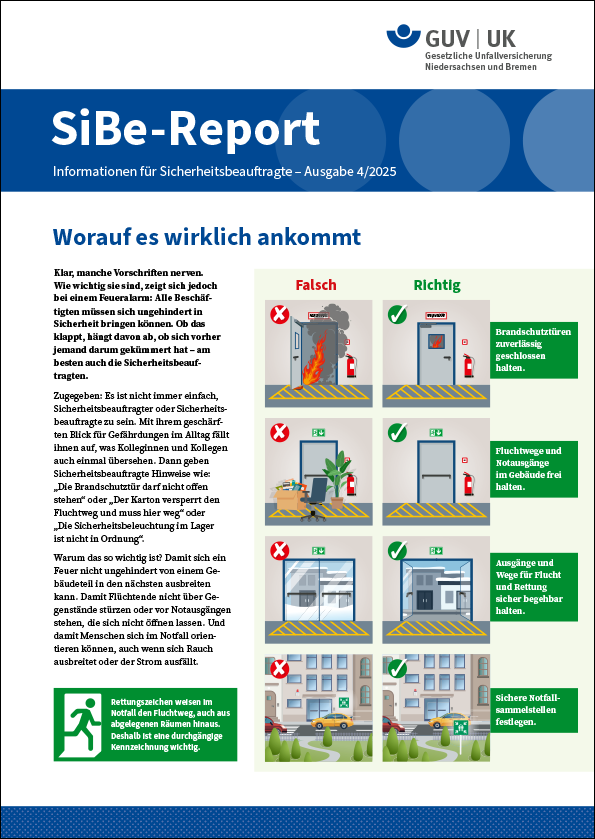 GUV | UK
Gesetzliche Unfallversicherung
Niedersachsen und Bremen

SiBe-Report
Informationen für Sicherheitsbeauftragte – Ausgabe 4/2025

Worauf es wirklich ankommt

Klar, manche Vorschriften nerven. Wie wichtig sie sind, zeigt sich jedoch bei einem Feueralarm: Alle Beschäftigten müssen sich ungehindert in Sicherheit bringen können. Ob das klappt, hängt davon ab, ob sich vorher jemand darum gekümmert hat – am besten auch die Sicherheitsbeauftragten.

Zugegeben: Es ist nicht immer einfach, Sicherheitsbeauftragter oder Sicherheitsbeauftragte zu sein. Mit ihrem geschärften Blick für Gefährdungen im Alltag fällt ihnen auf, was Kolleginnen und Kollegen auch einmal übersehen. Dann geben Sicherheitsbeauftragte Hinweise wie: „Die Brandschutztür darf nicht offen stehen“ oder „Der Karton versperrt den Fluchtweg und muss hier weg“ oder „Die Sicherheitsbeleuchtung im Lager ist nicht in Ordnung“.

Warum das so wichtig ist? Damit sich ein Feuer nicht ungehindert von einem Gebäudeteil in den nächsten ausbreiten kann. Damit Flüchtende nicht über Gegenstände stürzen oder vor Notausgängen stehen, die sich nicht öffnen lassen. Und damit Menschen sich im Notfall orientieren können, auch wenn sich Rauch ausbreitet oder der Strom ausfällt.

Rettungszeichen weisen im Notfall den Fluchtweg, auch aus abgelegenen Räumen hinaus. Deshalb ist eine durchgängige Kennzeichnung wichtig.

Falsch
Richtig

Brandschutztüren zuverlässig geschlossen halten.

Fluchtwege und Notausgänge im Gebäude frei halten.

Ausgänge und Wege für Flucht und Rettung sicher begehbar halten.

Sichere Notfallsammelstellen festlegen.